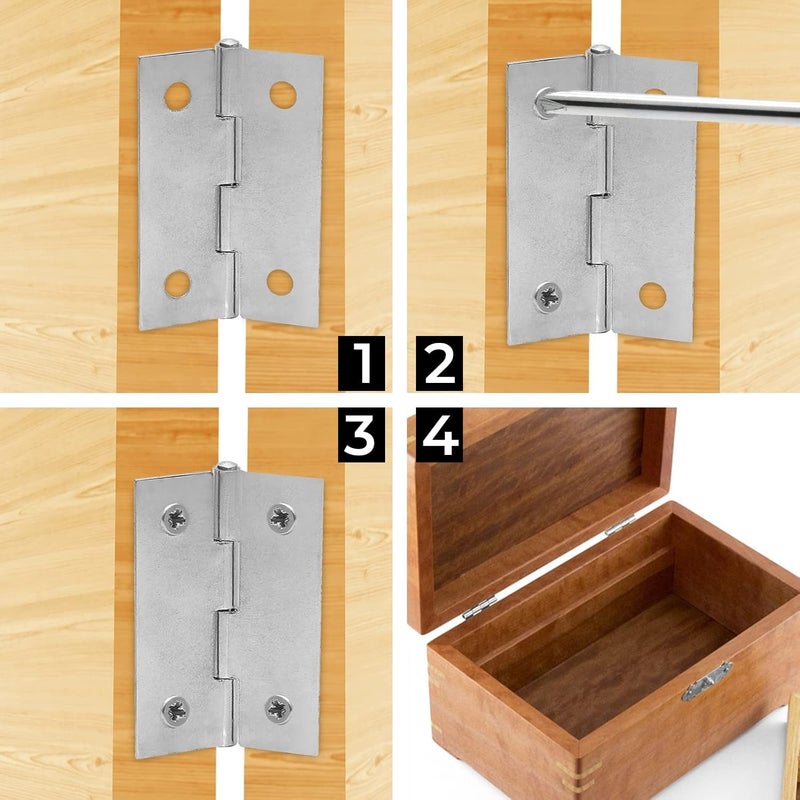 1
2
3
4